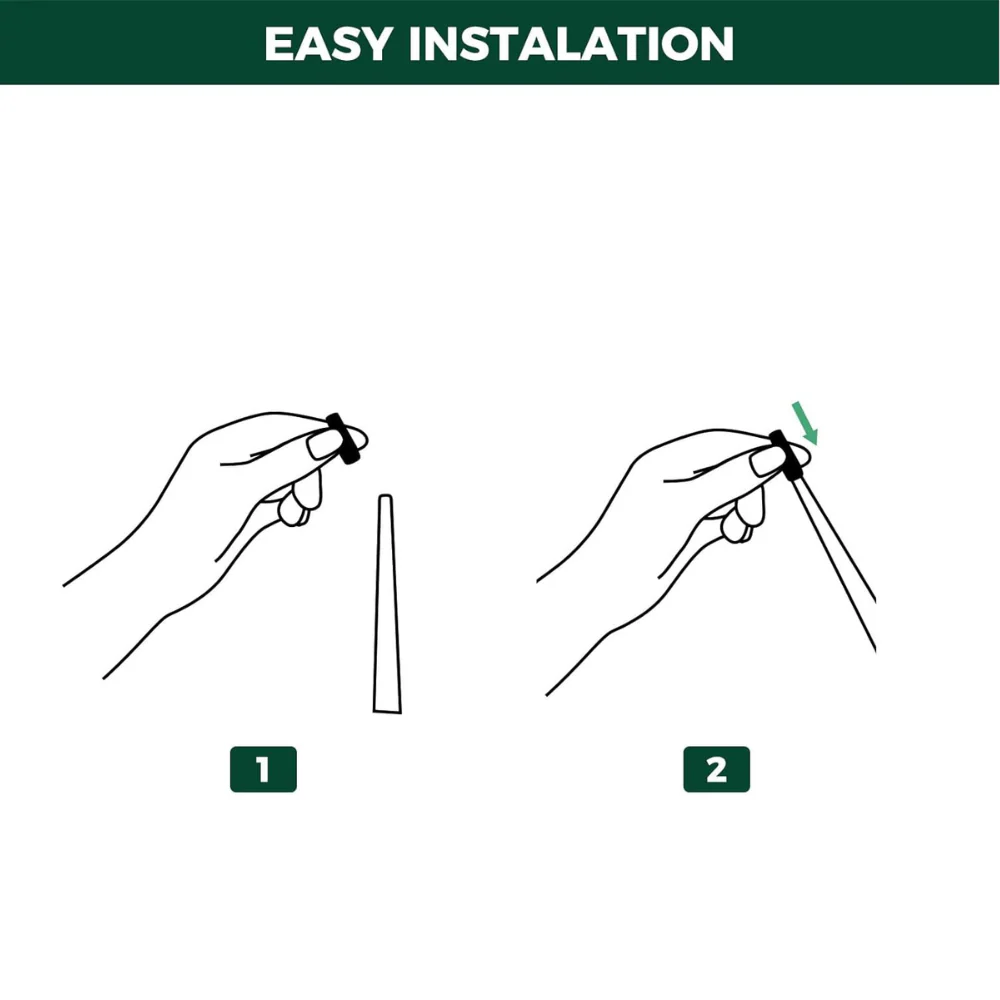 EASY INSTALATION

1

2